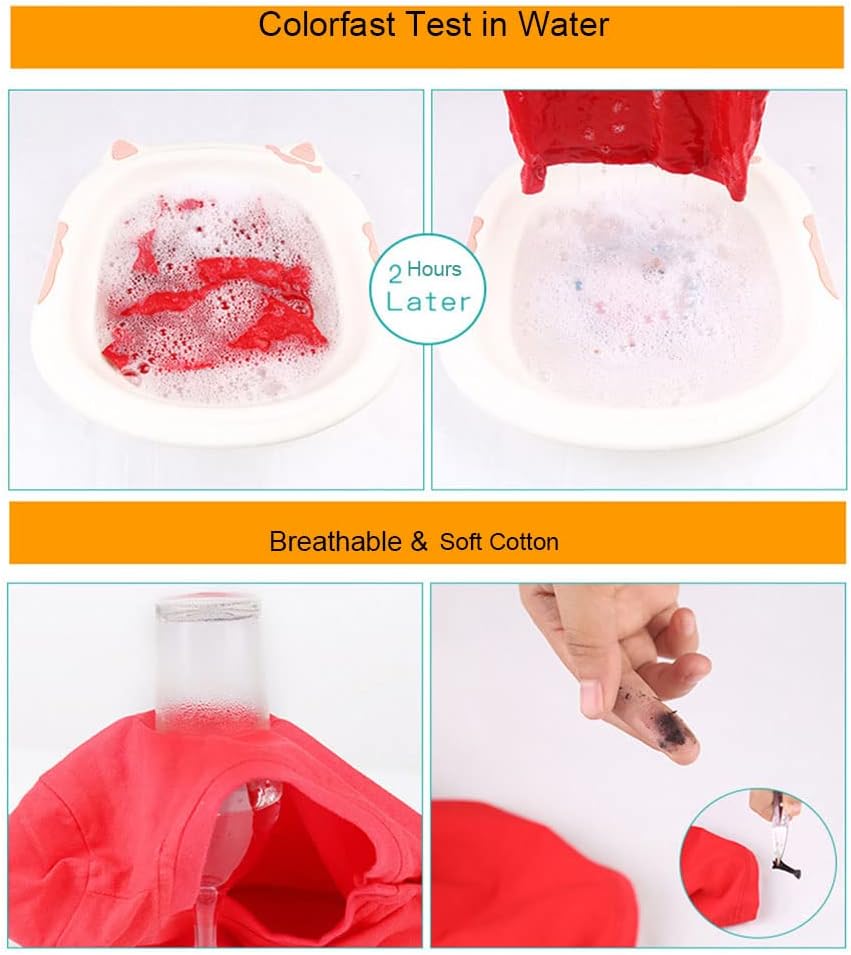 Colorfast Test in Water

2 Hours Later

Breathable & Soft Cotton